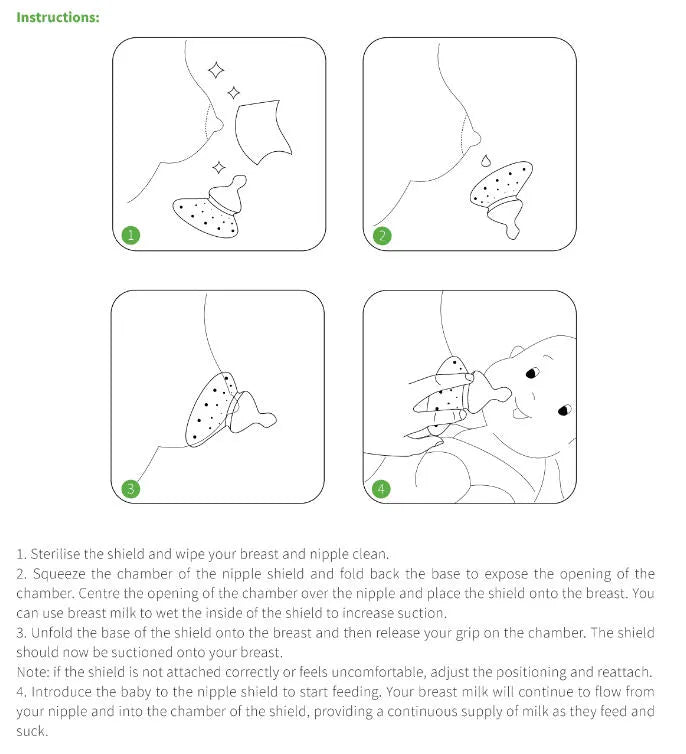 Instructions:

1

2

3

4

1. Sterilise the shield and wipe your breast and nipple clean.
2. Squeeze the chamber of the nipple shield and fold back the base to expose the opening of the chamber. Centre the opening of the chamber over the nipple and place the shield onto the breast. You can use breast milk to wet the inside of the shield to increase suction.
3. Unfold the base of the shield onto the breast and then release your grip on the chamber. The shield should now be suctioned onto your breast.
Note: if the shield is not attached correctly or feels uncomfortable, adjust the positioning and reattach.
4. Introduce the baby to the nipple shield to start feeding. Your breast milk will continue to flow from your nipple and into the chamber of the shield, providing a continuous supply of milk as they feed and suck.